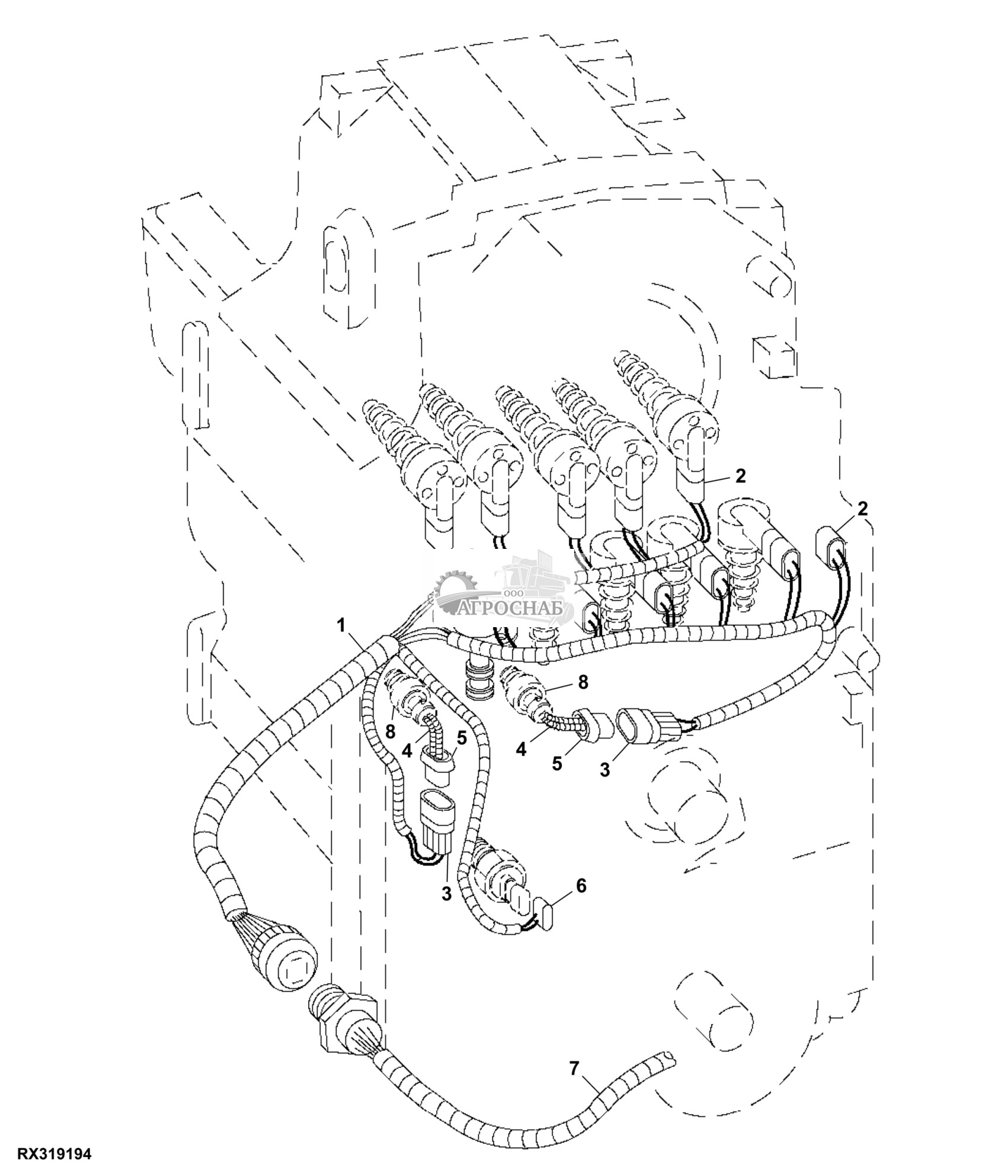 2
2
ООО
АГРОСНАБ
1
8
8
4
5
4
5
3
3
6
7
RX319194